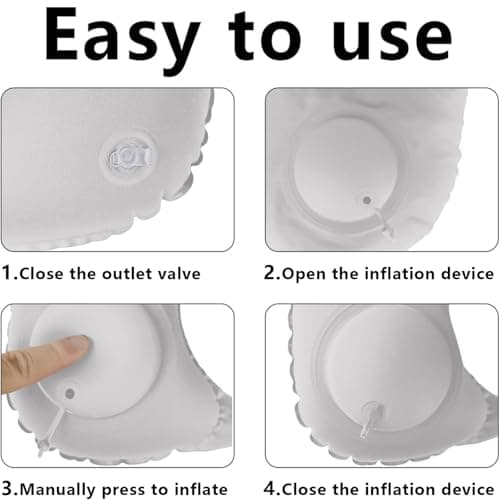 Easy to use

1.Close the outlet valve

2.Open the inflation device

3.Manually press to inflate

4.Close the inflation device