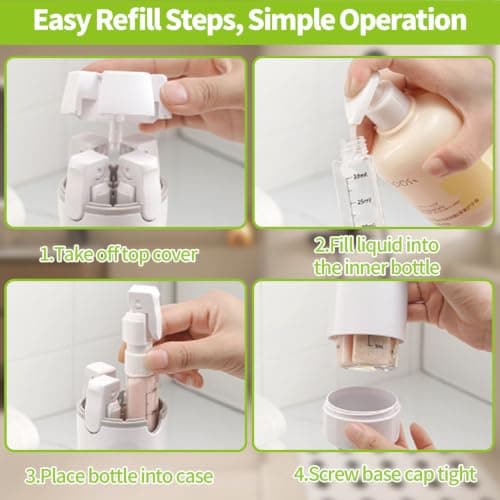 Easy Refill Steps, Simple Operation

1.Take off top cover

2.Fill liquid into the inner bottle

3.Place bottle into case

4.Screw base cap tight