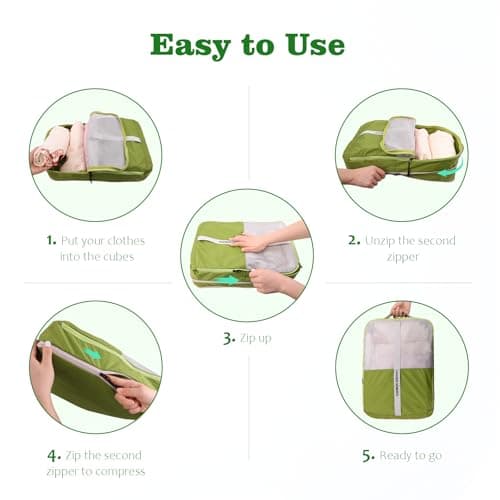 Easy to Use

1. Put your clothes into the cubes

2. Unzip the second zipper

3. Zip up

4. Zip the second zipper to compress

5. Ready to go