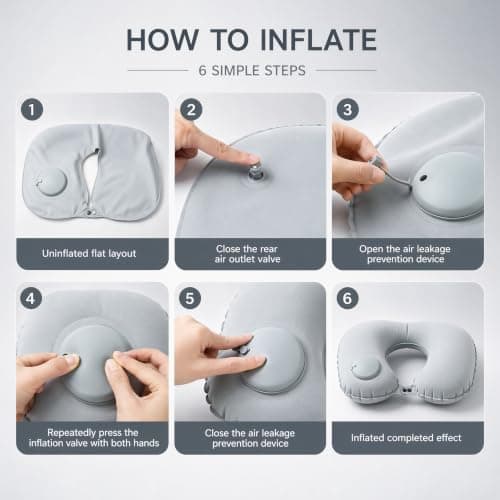 HOW TO INFLATE

6 SIMPLE STEPS

1

Uninflated flat layout

2

Close the rear air outlet valve

3

Open the air leakage prevention device

4

Repeatedly press the inflation valve with both hands

5

Close the air leakage prevention device

6

Inflated completed effect