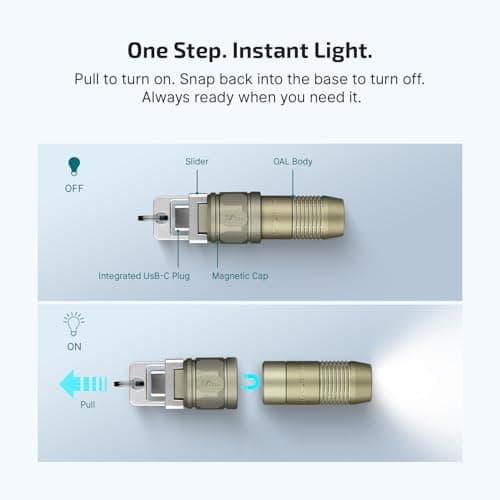 One Step. Instant Light.

Pull to turn on. Snap back into the base to turn off. Always ready when you need it.

OFF

Slider

OAL Body

Integrated UsB-C Plug

Magnetic Cap

ON

Pull