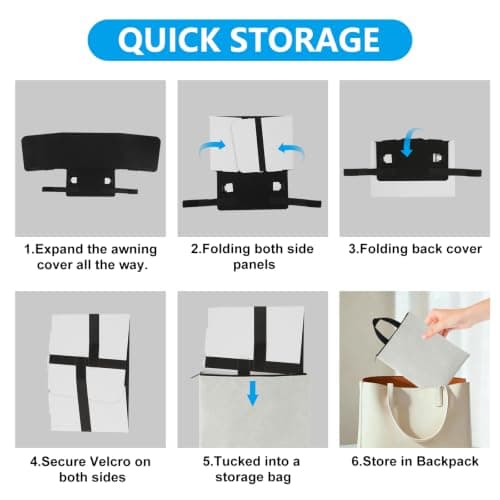 QUICK STORAGE

1.Expand the awning cover all the way.

2.Folding both side panels

3.Folding back cover

4.Secure Velcro on both sides

5.Tucked into a storage bag

6.Store in Backpack