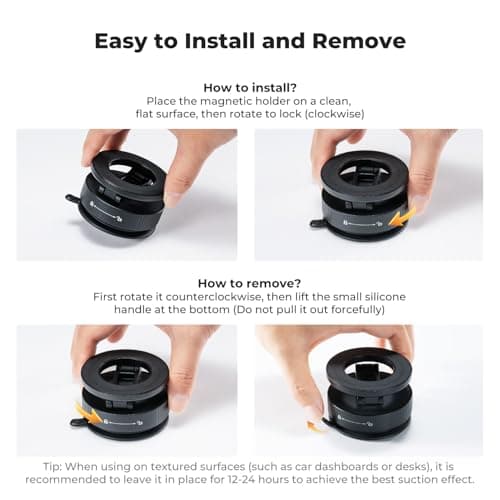 Easy to Install and Remove

How to install?

Place the magnetic holder on a clean, flat surface, then rotate to lock (clockwise)

How to remove?

First rotate it counterclockwise, then lift the small silicone handle at the bottom (Do not pull it out forcefully)

Tip: When using on textured surfaces (such as car dashboards or desks), it is recommended to leave it in place for 12-24 hours to achieve the best suction effect.