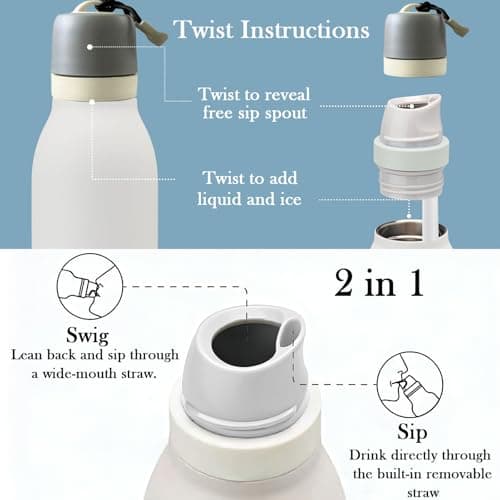 Twist Instructions

Twist to reveal free sip spout

Twist to add liquid and ice

2 in 1

Swig
Lean back and sip through a wide-mouth straw.

Sip
Drink directly through the built-in removable straw