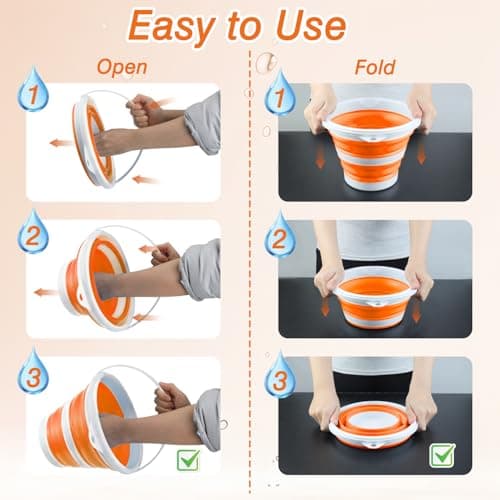 Easy to Use

Open

1

2

3

☑

Fold

1

2

3

☑