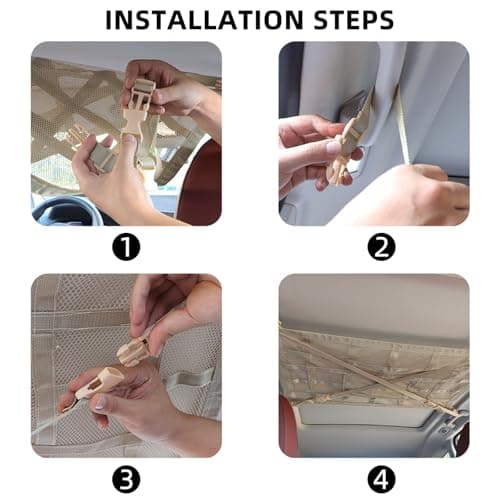 INSTALLATION STEPS

❶

❷

❸

❹