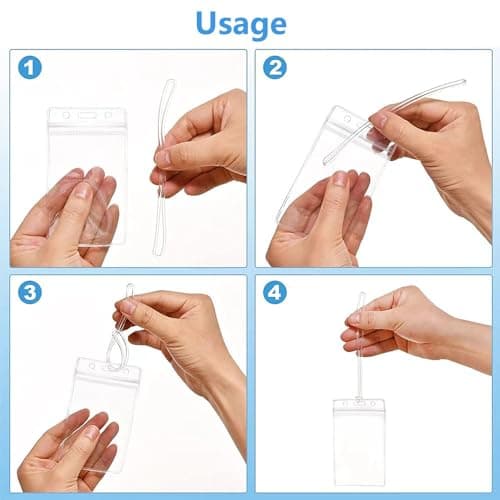 Usage

1

2

3

4