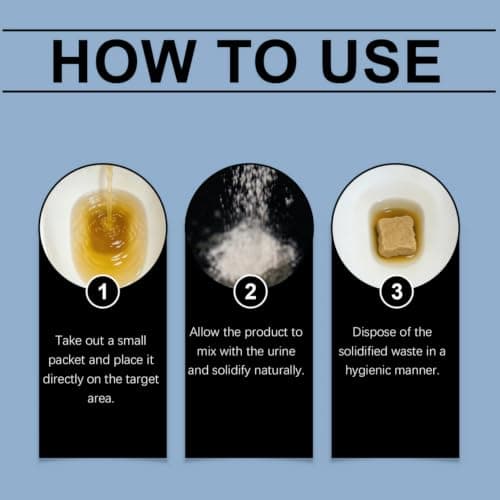 HOW TO USE

1

Take out a small packet and place it directly on the target area.

2

Allow the product to mix with the urine and solidify naturally.

3

Dispose of the solidified waste in a hygienic manner.