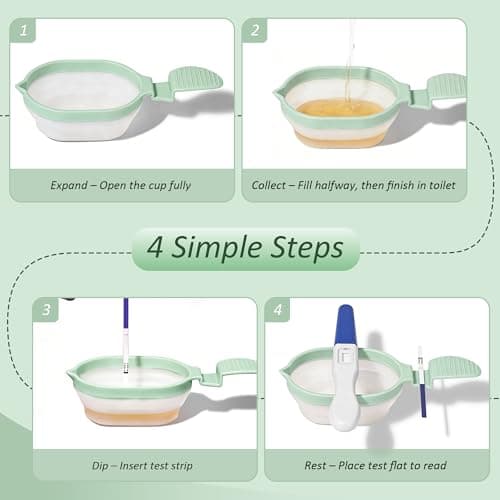 1

Expand – Open the cup fully

2

Collect – Fill halfway, then finish in toilet

4 Simple Steps

3

Dip – Insert test strip

4

Rest – Place test flat to read