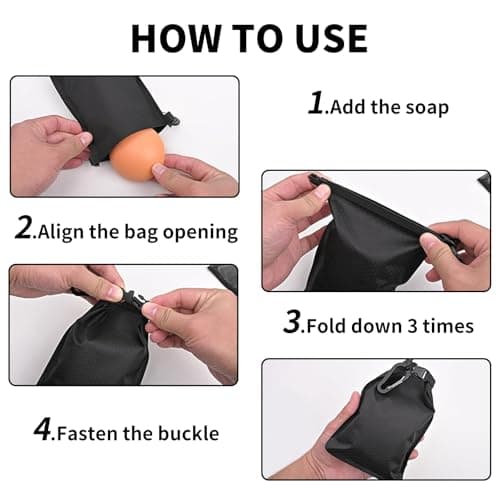 HOW TO USE

1.Add the soap

2.Align the bag opening

3.Fold down 3 times

4.Fasten the buckle