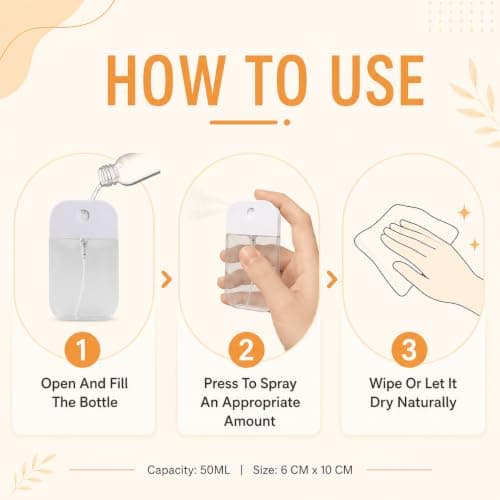 HOW TO USE

1
Open And Fill The Bottle

2
Press To Spray An Appropriate Amount

3
Wipe Or Let It Dry Naturally

Capacity: 50ML | Size: 6 CM x 10 CM