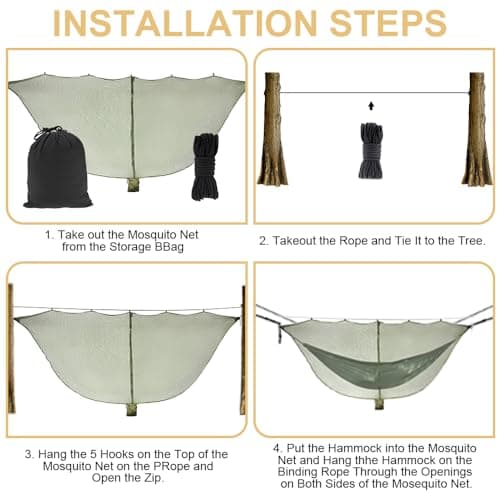 INSTALLATION STEPS

1. Take out the Mosquito Net from the Storage BBag

2. Takeout the Rope and Tie It to the Tree.

3. Hang the 5 Hooks on the Top of the Mosquito Net on the PRope and Open the Zip.

4. Put the Hammock into the Mosquito Net and Hang thhe Hammock on the Binding Rope Through the Openings on Both Sides of the Mosequito Net.