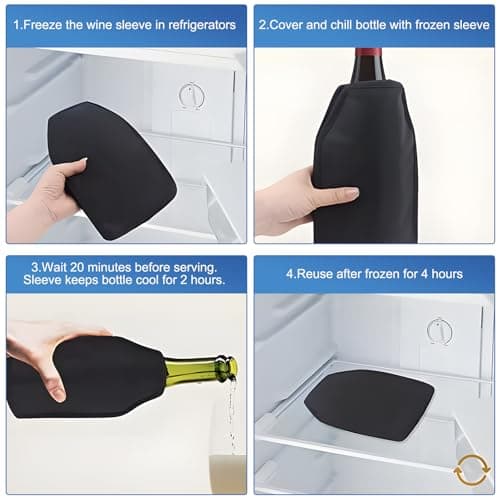 1.Freeze the wine sleeve in refrigerators

2.Cover and chill bottle with frozen sleeve

3.Wait 20 minutes before serving.
Sleeve keeps bottle cool for 2 hours.

4.Reuse after frozen for 4 hours