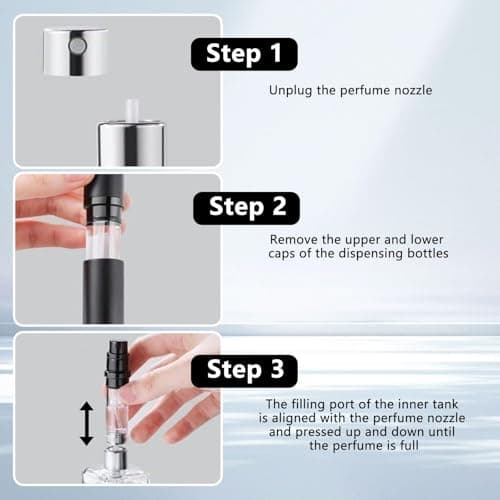 Step 1

Unplug the perfume nozzle

Step 2

Remove the upper and lower caps of the dispensing bottles

Step 3

The filling port of the inner tank is aligned with the perfume nozzle and pressed up and down until the perfume is full