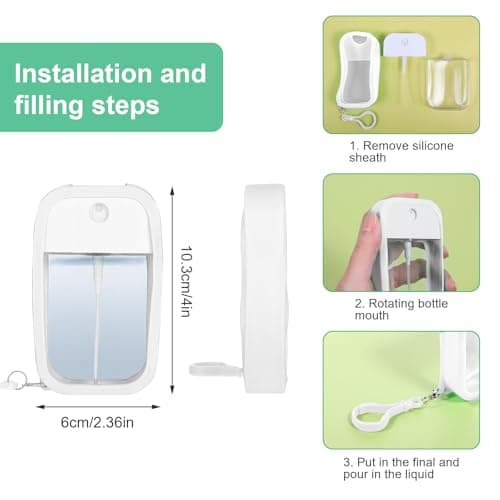 Installation and filling steps

10.3cm/4in

6cm/2.36in

1. Remove silicone sheath

2. Rotating bottle mouth

3. Put in the final and pour in the liquid